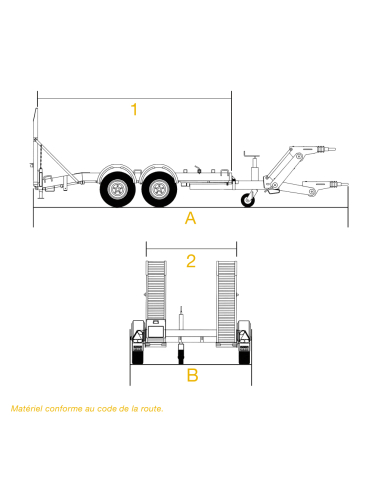 1

A

2

B

Matériel conforme au code de la route.