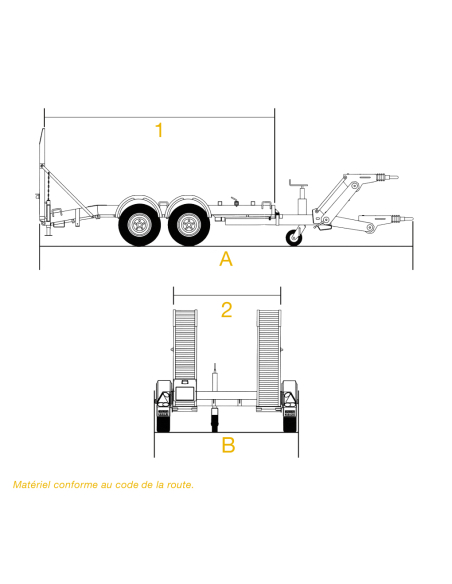 1

A

2

B

Matériel conforme au code de la route.